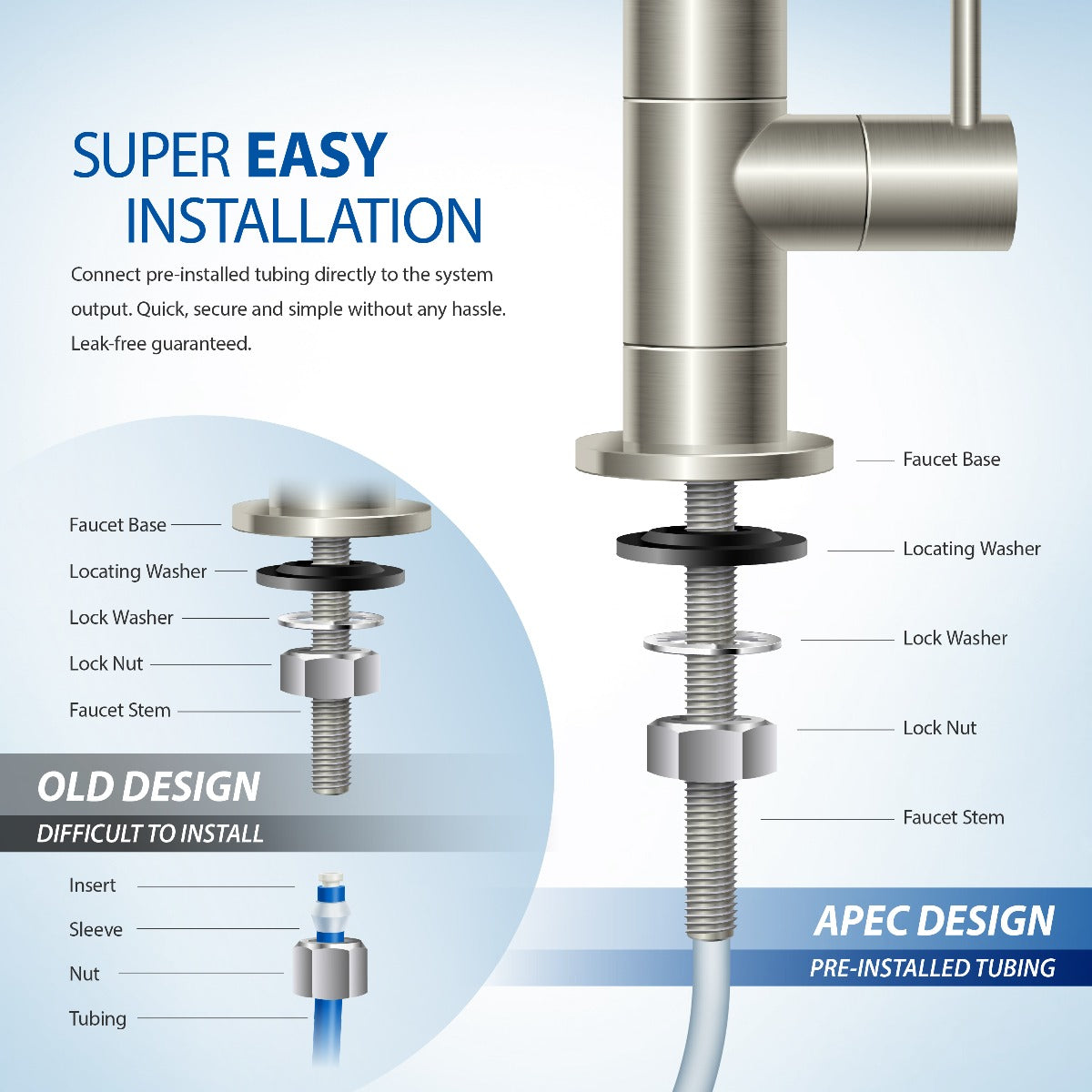 SUPER EASY INSTALLATION

Connect pre-installed tubing directly to the system output. Quick, secure and simple without any hassle. Leak-free guaranteed.

Faucet Base

Locating Washer

Lock Washer

Lock Nut

Faucet Stem

OLD DESIGN

DIFFICULT TO INSTALL

Insert

Sleeve

Nut

Tubing

Faucet Base

Locating Washer

Lock Washer

Lock Nut

Faucet Stem

APEC DESIGN

PRE-INSTALLED TUBING