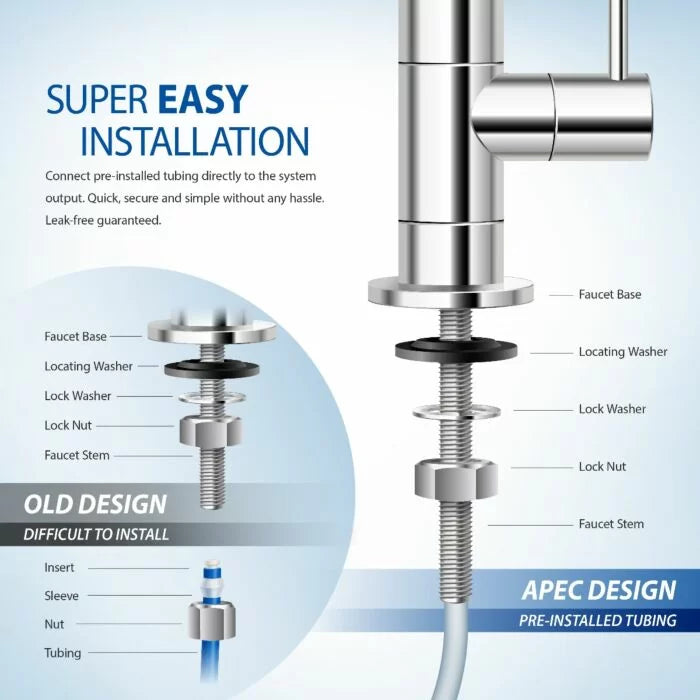 SUPER EASY INSTALLATION

Connect pre-installed tubing directly to the system output. Quick, secure and simple without any hassle. Leak-free guaranteed.

Faucet Base
Locating Washer
Lock Washer
Lock Nut
Faucet Stem

OLD DESIGN
DIFFICULT TO INSTALL

Insert
Sleeve
Nut
Tubing

Faucet Base
Locating Washer
Lock Washer
Lock Nut
Faucet Stem

APEC DESIGN
PRE-INSTALLED TUBING