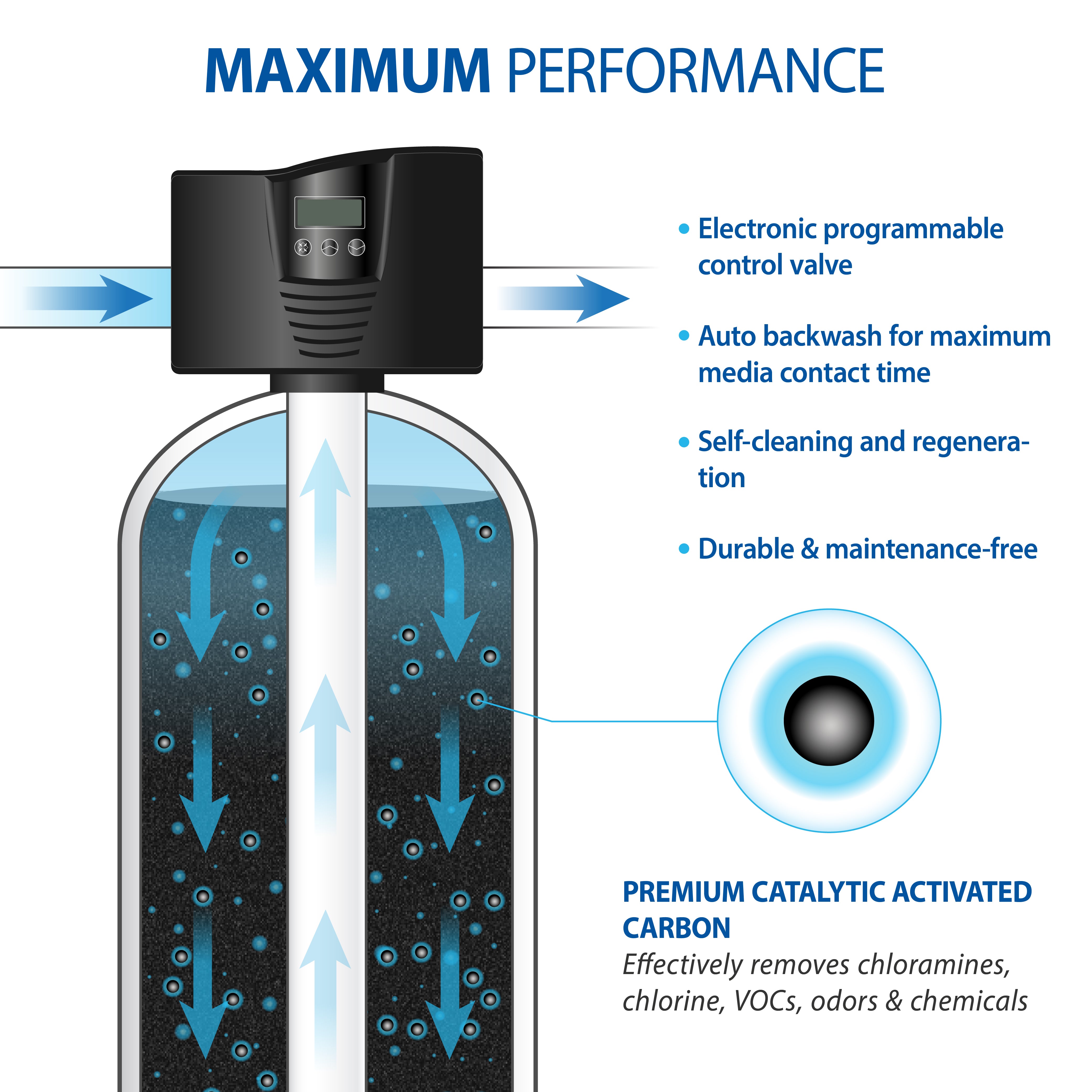 MAXIMUM PERFORMANCE

• Electronic programmable control valve

• Auto backwash for maximum media contact time

• Self-cleaning and regeneration

• Durable & maintenance-free

PREMIUM CATALYTIC ACTIVATED CARBON
Effectively removes chloramines, chlorine, VOCs, odors & chemicals